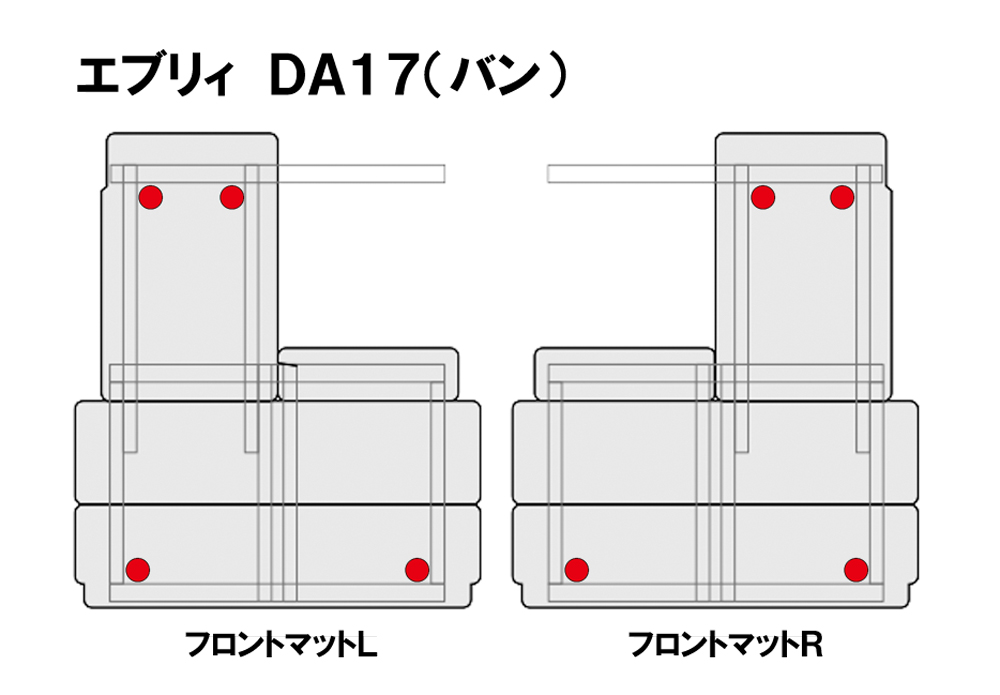 エブリィ DA17(バン)

フロントマットL

フロントマットR